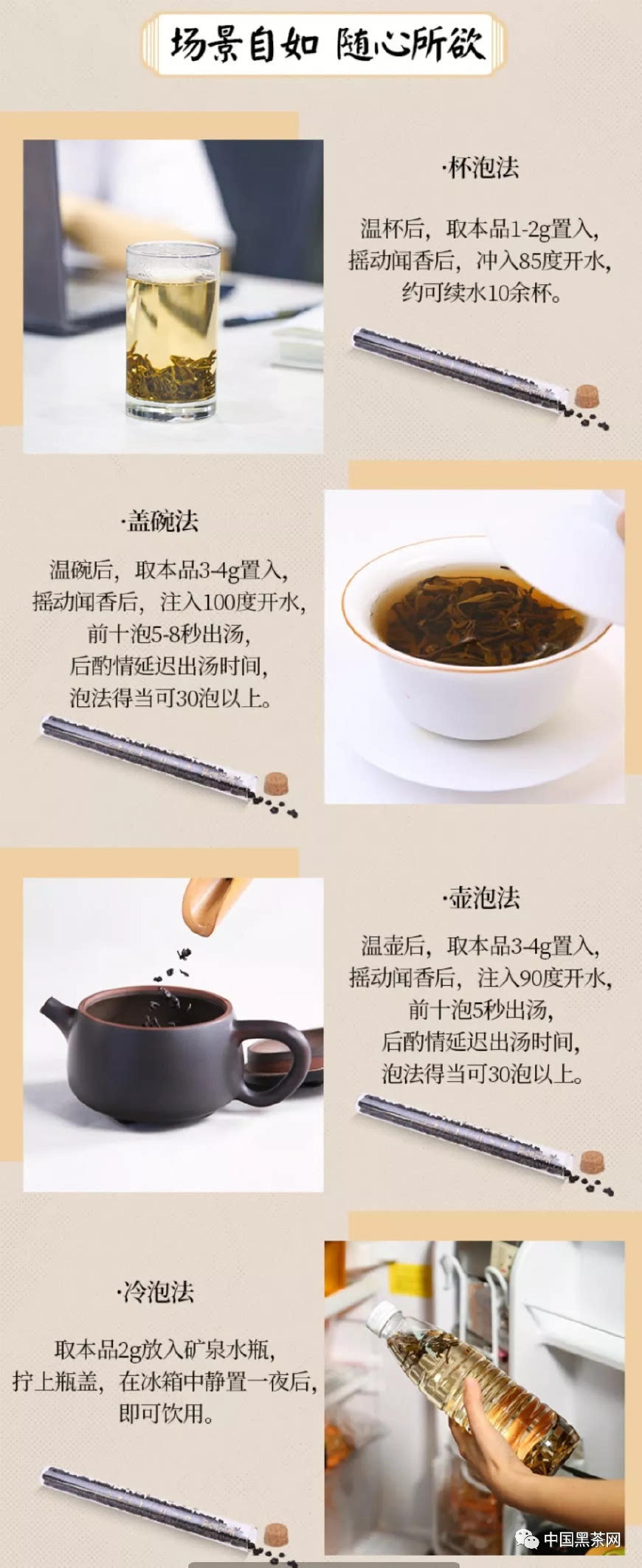 场景自如 随心所欲

·杯泡法

温杯后，取本品1-2g置入，摇动闻香后，冲入85度开水，约可续水10余杯。

·盖碗法

温碗后，取本品3-4g置入，摇动闻香后，注入100度开水，前十泡5-8秒出汤，后酌情延迟出汤时间，泡法得当可30泡以上。

·壶泡法

温壶后，取本品3-4g置入，摇动闻香后，注入90度开水，前十泡5秒出汤，后酌情延迟出汤时间，泡法得当可30泡以上。

·冷泡法

取本品2g放入矿泉水瓶，拧上瓶盖，在冰箱中静置一夜后，即可饮用。

中国黑茶网